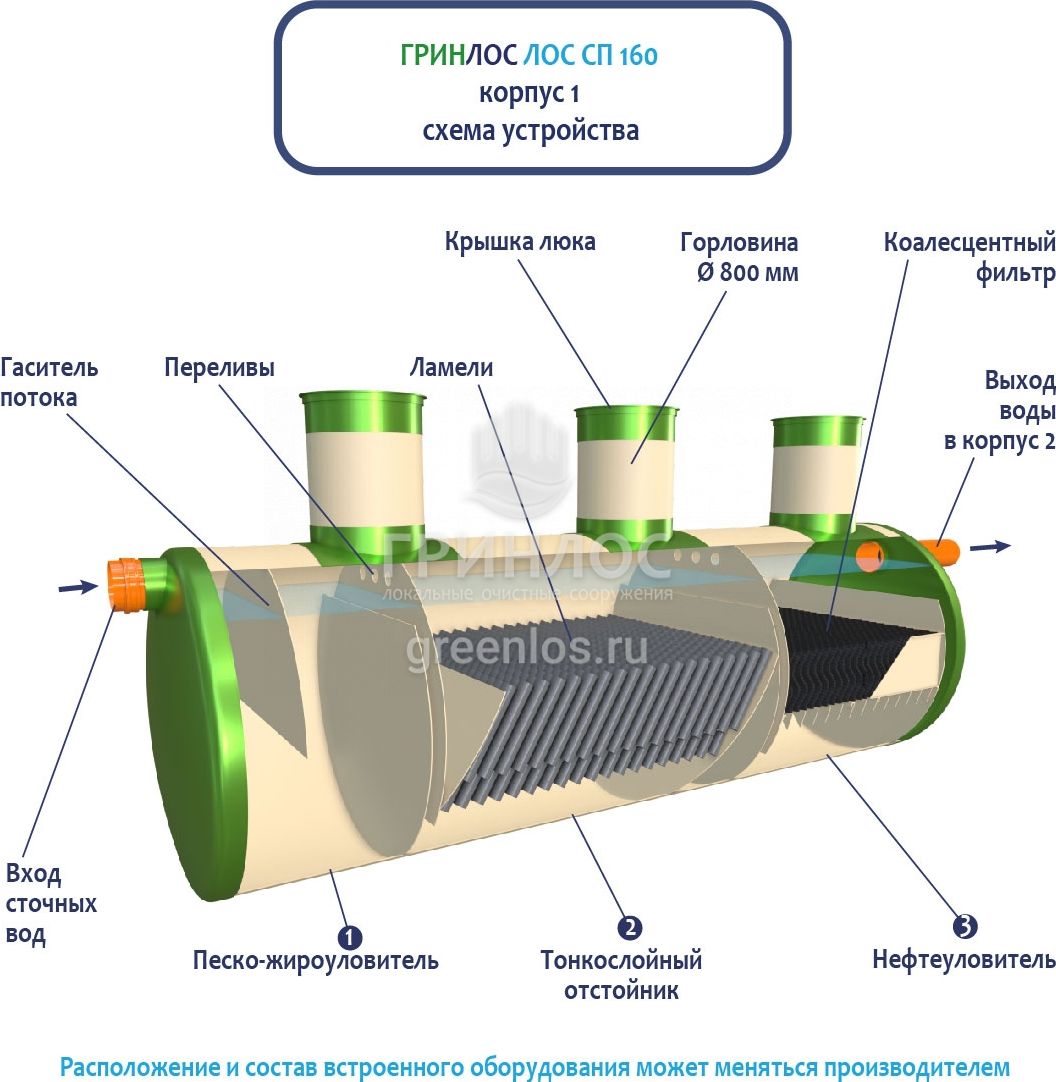 ГРИНЛОС ЛОС СП 160
корпус 1
схема устройства

Крышка люка

Горловина
Ø 800 мм

Коалесцентный
фильтр

Гаситель
потока

Переливы

Ламели

Выход
воды
в корпус 2

ГРИНЛОС
локальные очистные сооружения
greenlos.ru

Вход
сточных
вод

1
Песко-жироуловитель

2
Тонкослойный
отстойник

3
Нефтеуловитель

Расположение и состав встроенного оборудования может меняться производителем