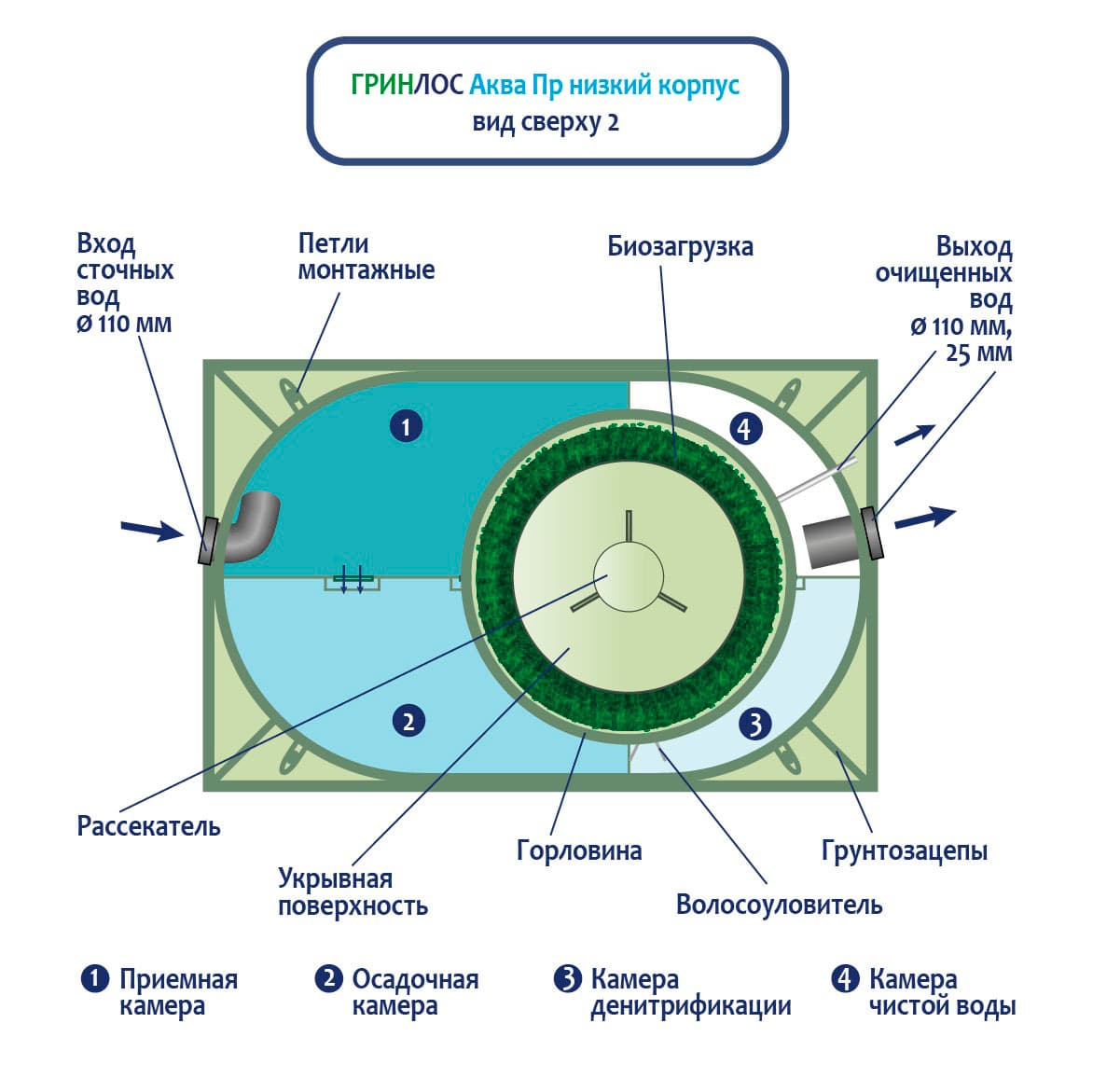 ГРИНЛОС Аква Пр низкий корпус
вид сверху 2

Вход сточных вод Ø 110 мм

Петли монтажные

Биозагрузка

Выход очищенных вод Ø 110 мм, 25 мм

1

4

2

3

Рассекатель

Укрывная поверхность

Горловина

Волосоуловитель

Грунтозацепы

1 Приемная камера

2 Осадочная камера

3 Камера денитрификации

4 Камера чистой воды