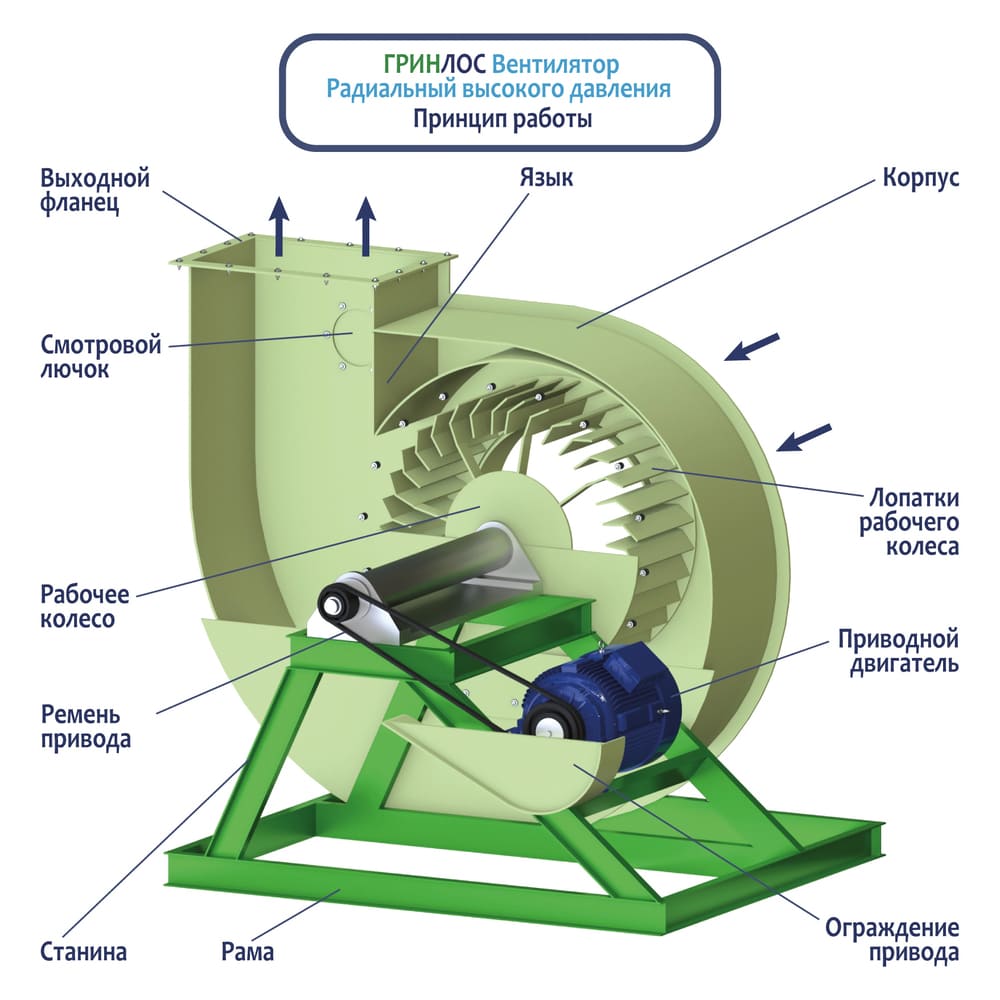 ГРИНЛОС Вентилятор
Радиальный высокого давления
Принцип работы

Выходной фланец

Язык

Корпус

Смотровой лючок

Лопатки рабочего колеса

Рабочее колесо

Приводной двигатель

Ремень привода

Станина

Рама

Ограждение привода