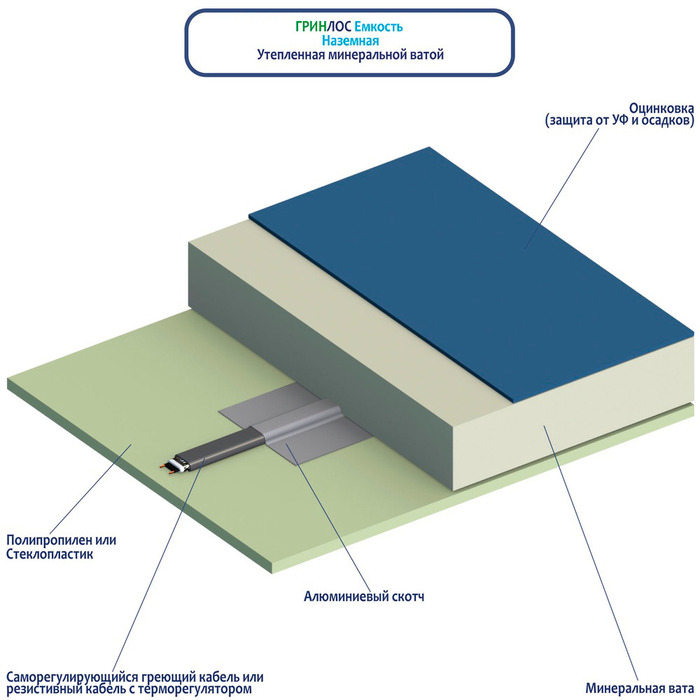 ГРИНЛОС Емкость
Наземная
Утепленная минеральной ватой

Оцинковка
(защита от УФ и осадков)

Полипропилен или
Стеклопластик

Алюминиевый скотч

Саморегулирующийся греющий кабель или
резистивный кабель с терморегулятором

Минеральная вата